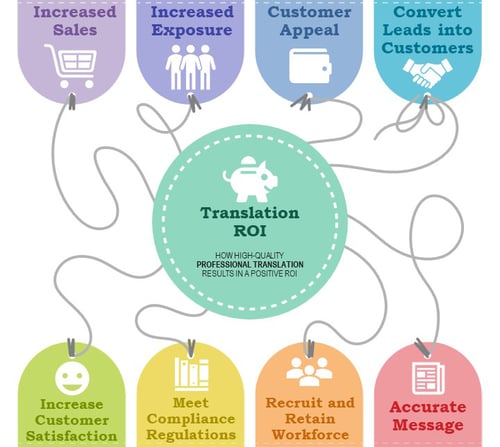 Increased Sales

Increased Exposure

Customer Appeal

Convert Leads into Customers

Translation ROI

HOW HIGH-QUALITY PROFESSIONAL TRANSLATION RESULTS IN A POSITIVE ROI

Increase Customer Satisfaction

Meet Compliance Regulations

Recruit and Retain Workforce

Accurate Message