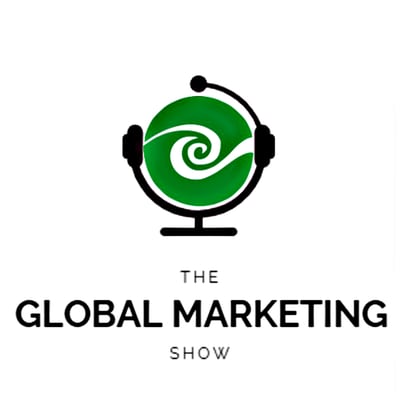 THE
GLOBAL MARKETING
SHOW